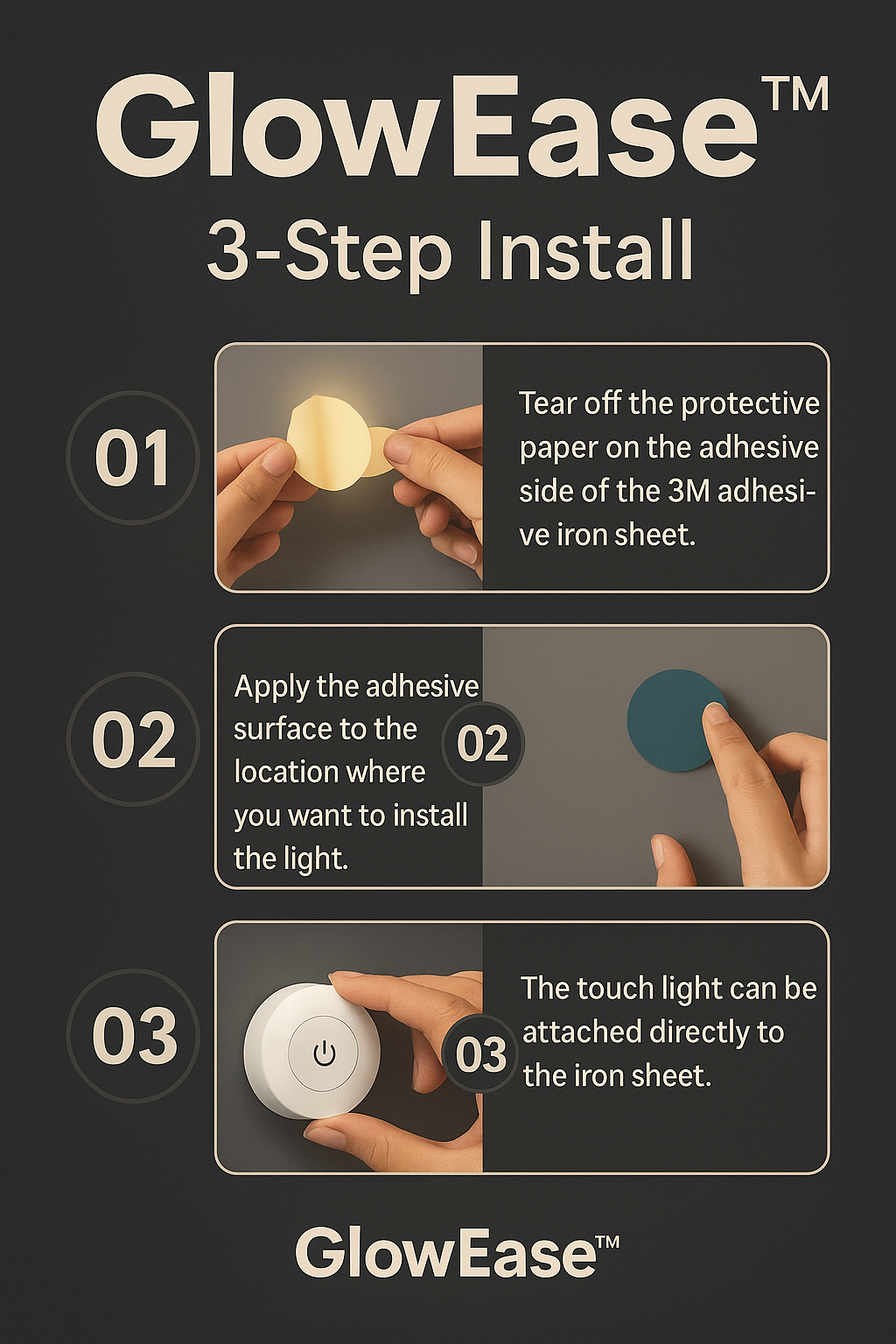 GlowEase™
3-Step Install

01
Tear off the protective paper on the adhesive side of the 3M adhesive iron sheet.

02
Apply the adhesive surface to the location where you want to install the light.
02

03
03
The touch light can be attached directly to the iron sheet.

GlowEase™